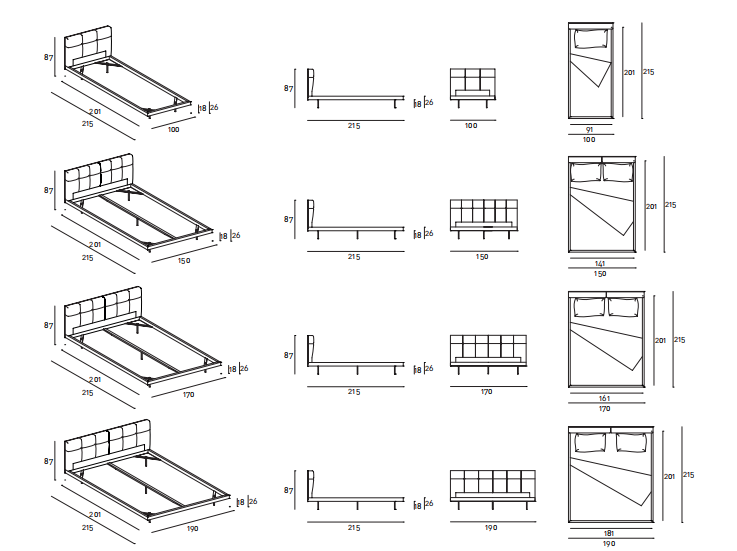 87
201
215
18 26
100

87
215
18 26

100

201 215
91
100

87
201
215
18 26
150

87
215
18 26

150

201 215
141
150

87
201
215
18 26
170

87
215
18 26

170

201 215
161
170

87
201
215
18 26
190

87
215
18 26

190

201 215
181
190