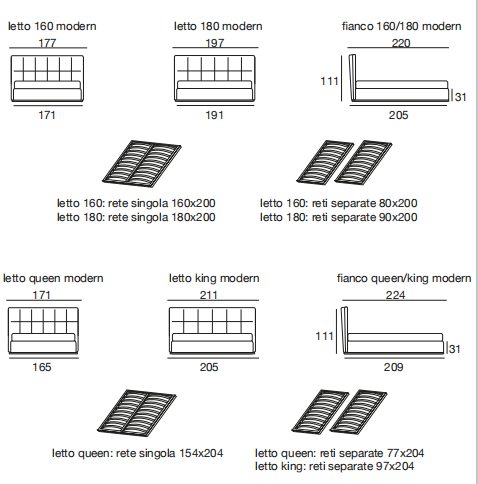 letto 160 modern
177
171

letto 180 modern
197
191

fianco 160/180 modern
220
111
31
205

letto 160: rete singola 160x200
letto 180: rete singola 180x200

letto 160: reti separate 80x200
letto 180: reti separate 90x200

letto queen modern
171
165

letto king modern
211
205

fianco queen/king modern
224
111
31
209

letto queen: rete singola 154x204

letto queen: reti separate 77x204
letto king: reti separate 97x204