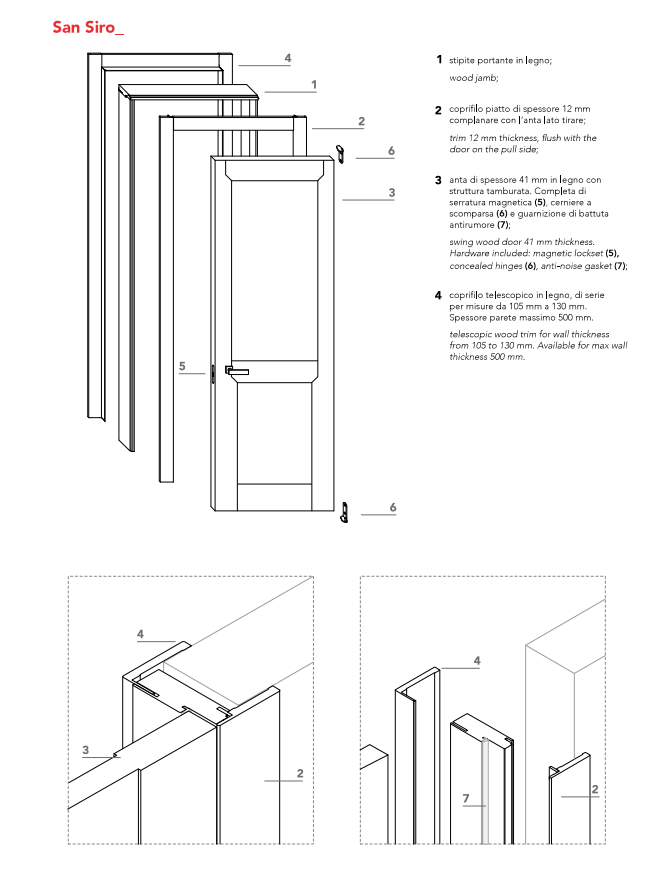 San Siro_

4
1
2
6
3
5
6

1 stipite portante in legno;

wood jamb;

2 coprifilo piatto di spessore 12 mm complanare con l'anta lato tirare;

trim 12 mm thickness, flush with the door on the pull side;

3 anta di spessore 41 mm in legno con struttura tamburata. Completa di serratura magnetica (5), cerniere a scomparsa (6) e guarnizione di battuta antirumore (7);

swing wood door 41 mm thickness. Hardware included: magnetic lockset (5), concealed hinges (6), anti-noise gasket (7);

4 coprifilo telescopico in legno, di serie per misure da 105 mm a 130 mm. Spessore parete massimo 500 mm.

telescopic wood trim for wall thickness from 105 to 130 mm. Available for max wall thickness 500 mm.

4
3
2

4
7
2