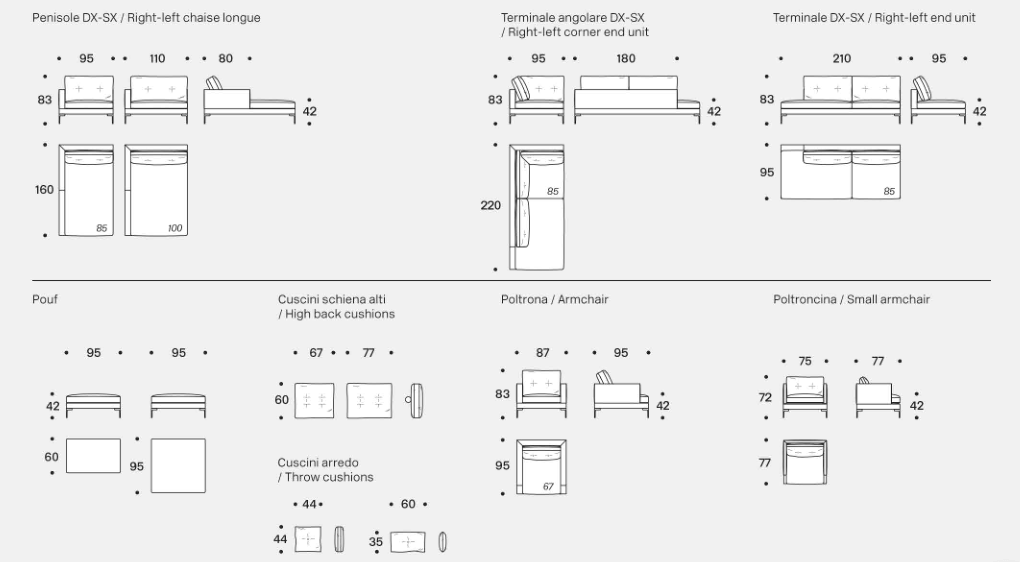 Penisole DX-SX / Right-left chaise longue

95 110 80

83 42

160

85 100

Terminale angolare DX-SX / Right-left corner end unit

95 180

83 42

220

85

Terminale DX-SX / Right-left end unit

210 95

83 42

95

85

Pouf

95 95

42

60 95

Cuscini schiena alti / High back cushions

67 77

60

Cuscini arredo / Throw cushions

44 60

44 35

Poltrona / Armchair

87 95

83 42

95

67

Poltroncina / Small armchair

75 77

72 42

77