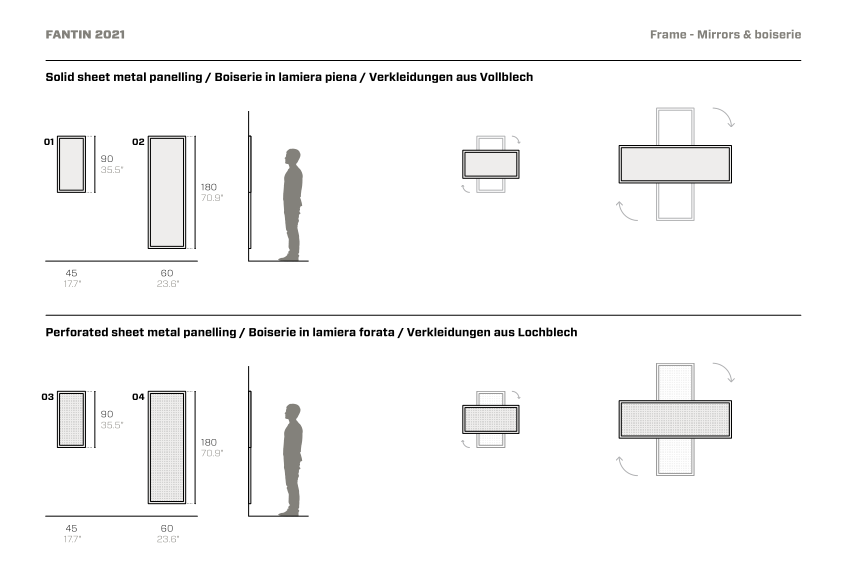 FANTIN 2021

Frame - Mirrors & boiserie

Solid sheet metal panelling / Boiserie in lamiera piena / Verkleidungen aus Vollblech

01

90
35.5"

02

180
70.9"

45
17.7"

60
23.6"

Perforated sheet metal panelling / Boiserie in lamiera forata / Verkleidungen aus Lochblech

03

90
35.5"

04

180
70.9"

45
17.7"

60
23.6"