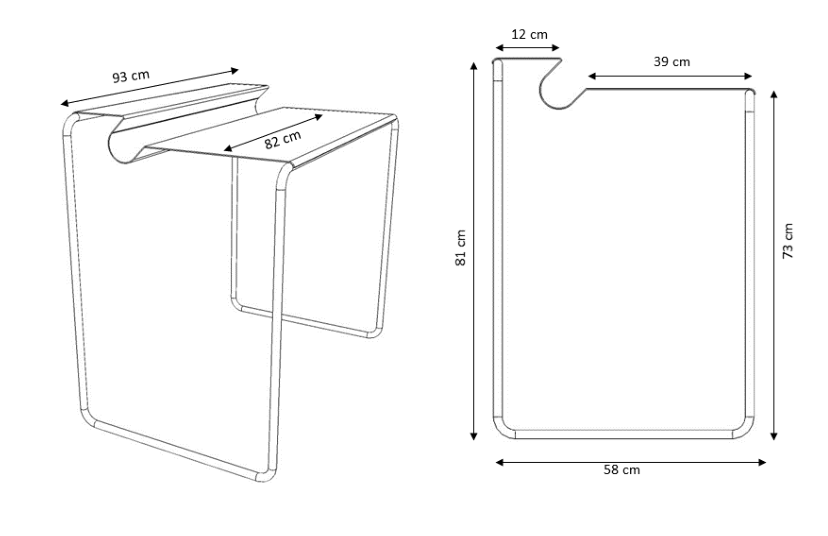 93 cm
82 cm
12 cm
39 cm
81 cm
73 cm
58 cm