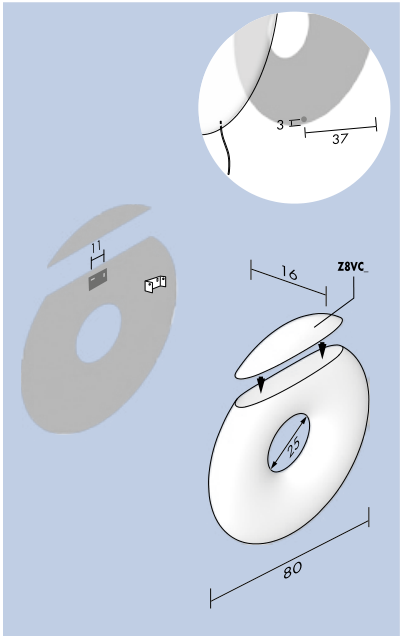 3
37
11
16
Z8VC_
25
80