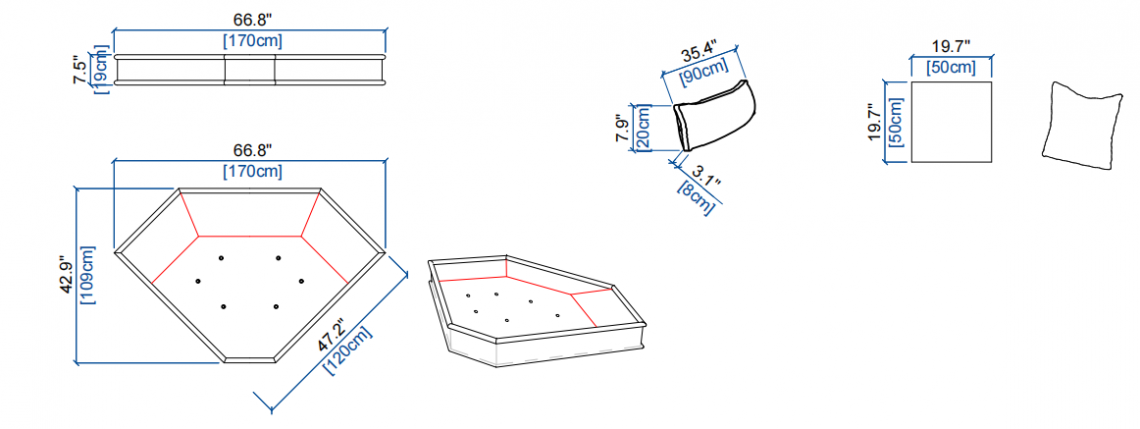 66.8"
[170cm]
7.5"
[19cm]
66.8"
[170cm]
42.9"
[109cm]
47.2"
[120cm]
35.4"
[90cm]
7.9"
[20cm]
3.1"
[8cm]
19.7"
[50cm]
19.7"
[50cm]