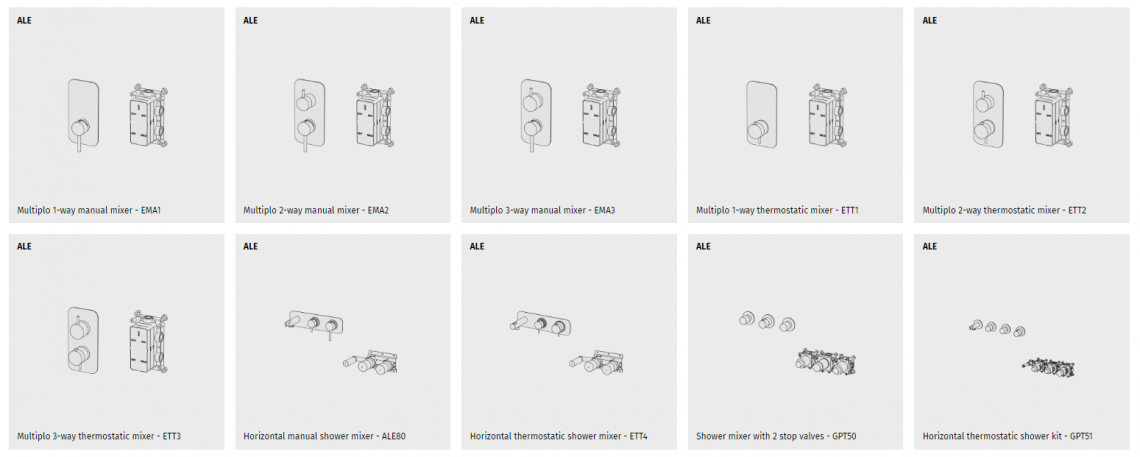 ALE

Multiplo 1-way manual mixer - EMA1

ALE

Multiplo 2-way manual mixer - EMA2

ALE

Multiplo 3-way manual mixer - EMA3

ALE

Multiplo 1-way thermostatic mixer - ETT1

ALE

Multiplo 2-way thermostatic mixer - ETT2

ALE

Multiplo 3-way thermostatic mixer - ETT3

ALE

Horizontal manual shower mixer - ALE80

ALE

Horizontal thermostatic shower mixer - ETT4

ALE

Shower mixer with 2 stop valves - GPT50

ALE

Horizontal thermostatic shower kit - GPT51