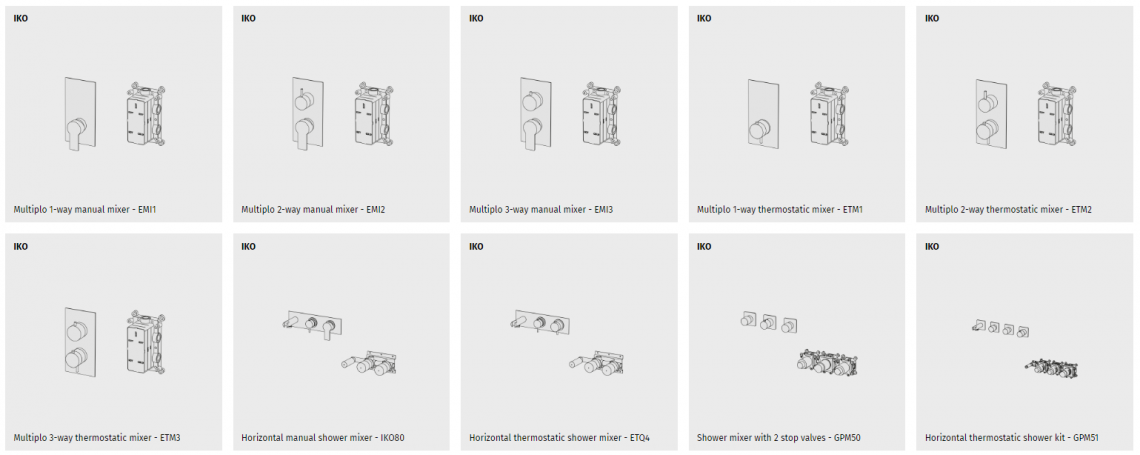 IKO

Multiplo 1-way manual mixer - EMI1

IKO

Multiplo 2-way manual mixer - EMI2

IKO

Multiplo 3-way manual mixer - EMI3

IKO

Multiplo 1-way thermostatic mixer - ETM1

IKO

Multiplo 2-way thermostatic mixer - ETM2

IKO

Multiplo 3-way thermostatic mixer - ETM3

IKO

Horizontal manual shower mixer - IKO80

IKO

Horizontal thermostatic shower mixer - ETQ4

IKO

Shower mixer with 2 stop valves - GPM50

IKO

Horizontal thermostatic shower kit - GPM51