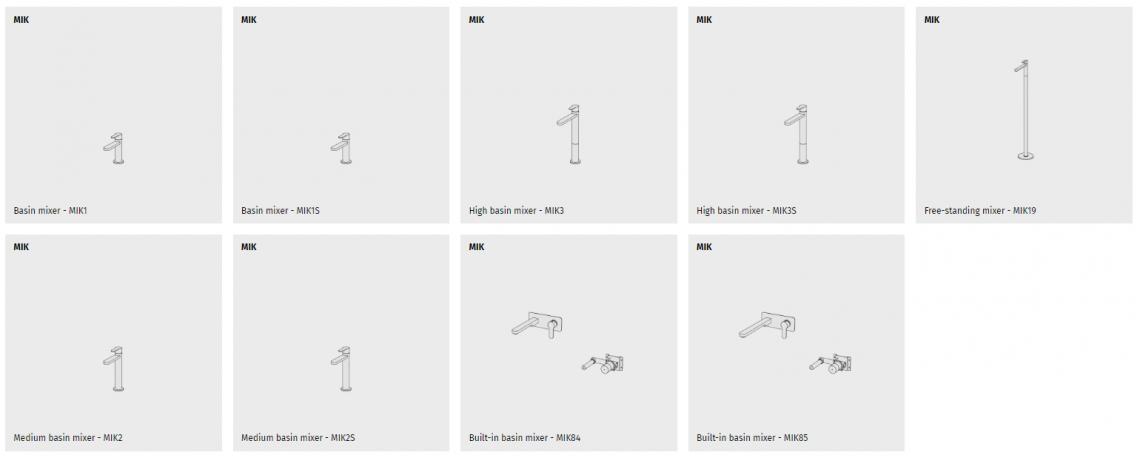 MIK

Basin mixer - MIK1

MIK

Basin mixer - MIK1S

MIK

High basin mixer - MIK3

MIK

High basin mixer - MIK3S

MIK

Free-standing mixer - MIK19

MIK

Medium basin mixer - MIK2

MIK

Medium basin mixer - MIK2S

MIK

Built-in basin mixer - MIK84

MIK

Built-in basin mixer - MIK85