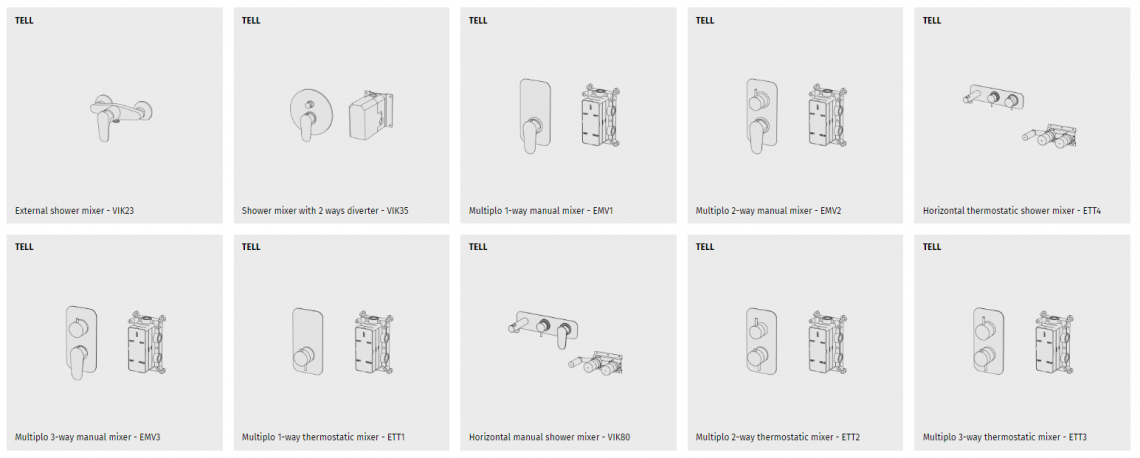 TELL

External shower mixer - VIK23

TELL

Shower mixer with 2 ways diverter - VIK35

TELL

Multiplo 1-way manual mixer - EMV1

TELL

Multiplo 2-way manual mixer - EMV2

TELL

Horizontal thermostatic shower mixer - ETT4

TELL

Multiplo 3-way manual mixer - EMV3

TELL

Multiplo 1-way thermostatic mixer - ETT1

TELL

Horizontal manual shower mixer - VIK80

TELL

Multiplo 2-way thermostatic mixer - ETT2

TELL

Multiplo 3-way thermostatic mixer - ETT3