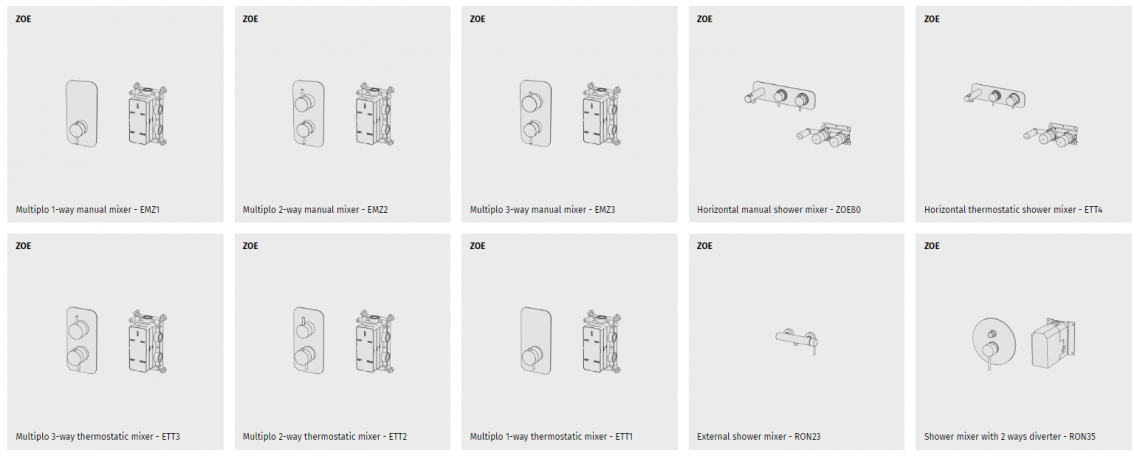 ZOE

Multiplo 1-way manual mixer - EMZ1

ZOE

Multiplo 2-way manual mixer - EMZ2

ZOE

Multiplo 3-way manual mixer - EMZ3

ZOE

Horizontal manual shower mixer - ZOE80

ZOE

Horizontal thermostatic shower mixer - ETT4

ZOE

Multiplo 3-way thermostatic mixer - ETT3

ZOE

Multiplo 2-way thermostatic mixer - ETT2

ZOE

Multiplo 1-way thermostatic mixer - ETT1

ZOE

External shower mixer - RON23

ZOE

Shower mixer with 2 ways diverter - RON35