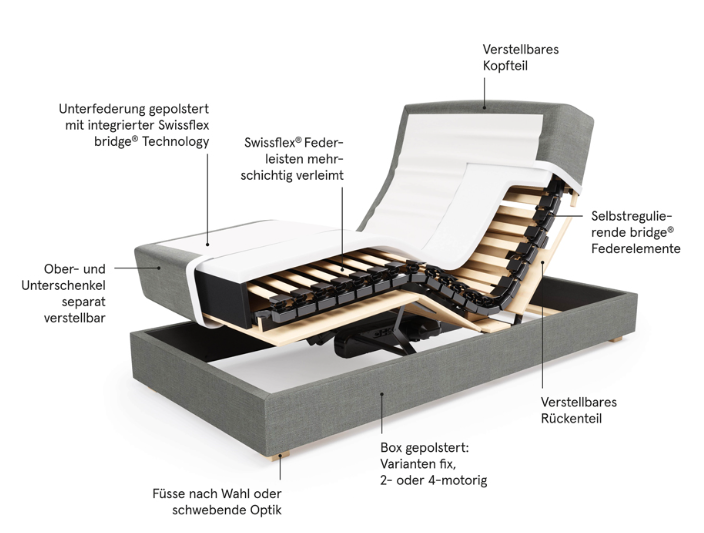 Verstellbares Kopfteil

Unterfederung gepolstert mit integrierter Swissflex bridge® Technology

Swissflex® Federleisten mehrschichtig verleimt

Selbstregulierende bridge® Federelemente

Ober- und Unterschenkel separat verstellbar

Verstellbares Rückenteil

Box gepolstert: Varianten fix, 2- oder 4-motorig

Füsse nach Wahl oder schwebende Optik