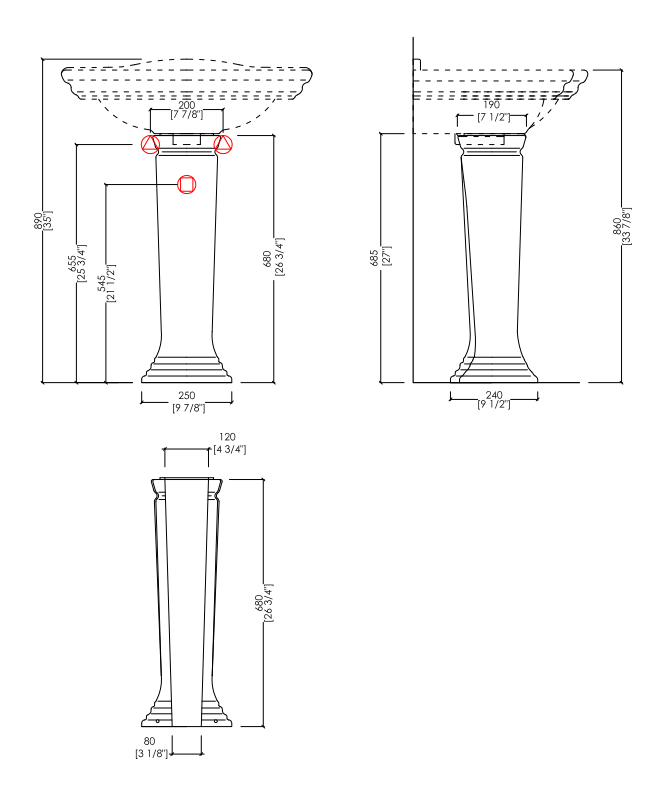 200
[7 7/8"]

890
[35"]

655
[25 3/4"]

545
[21 1/2"]

680
[26 3/4"]

250
[9 7/8"]

190
[7 1/2"]

685
[27"]

860
[33 7/8"]

240
[9 1/2"]

120
[4 3/4"]

680
[26 3/4"]

80
[3 1/8"]